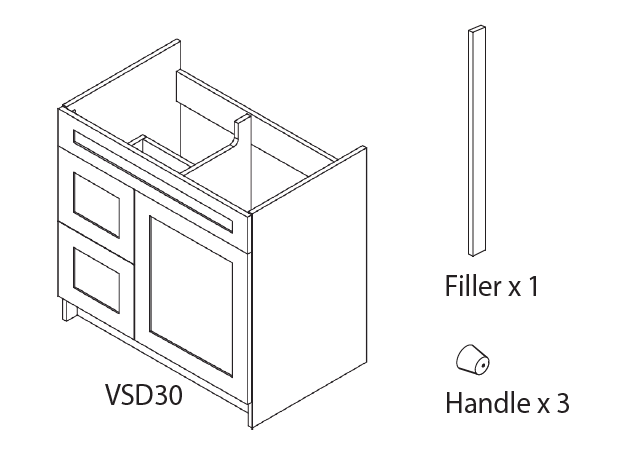 VSD30

Filler x 1

Handle x 3