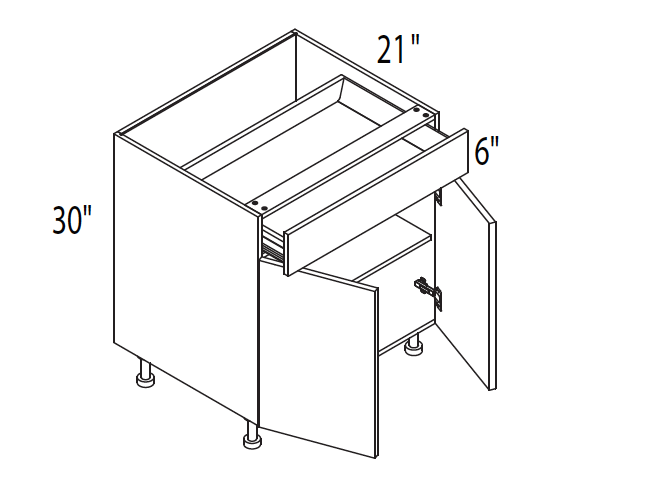 21"
6"
30"