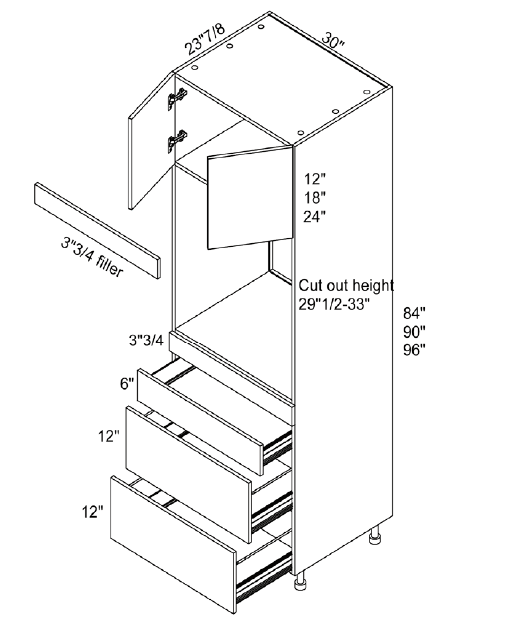 23"7/8

30"

12"
18"
24"

3"3/4 filler

Cut out height
29"1/2-33"

84"
90"
96"

3"3/4

6"

12"

12"